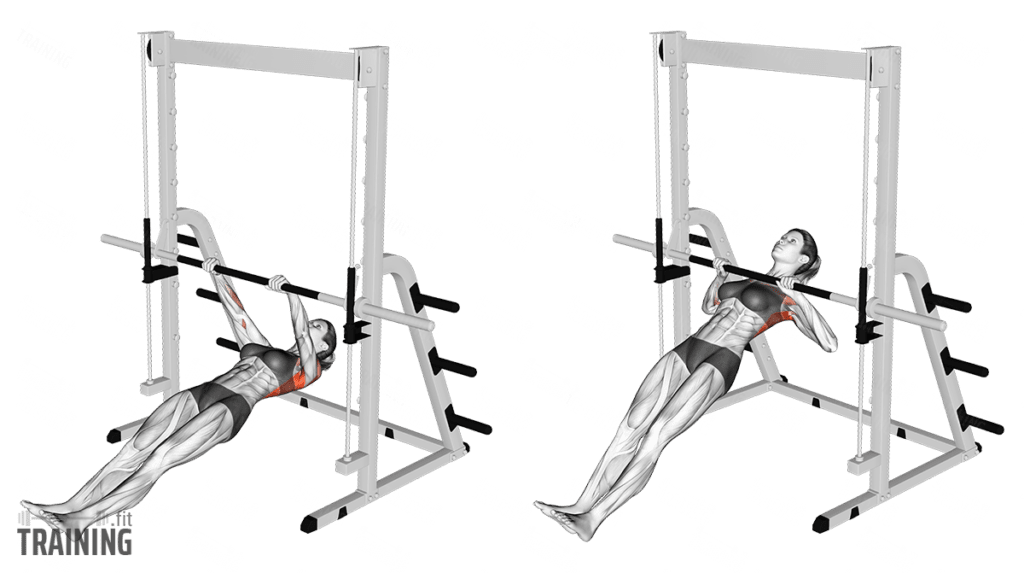 .fit
TRAINING